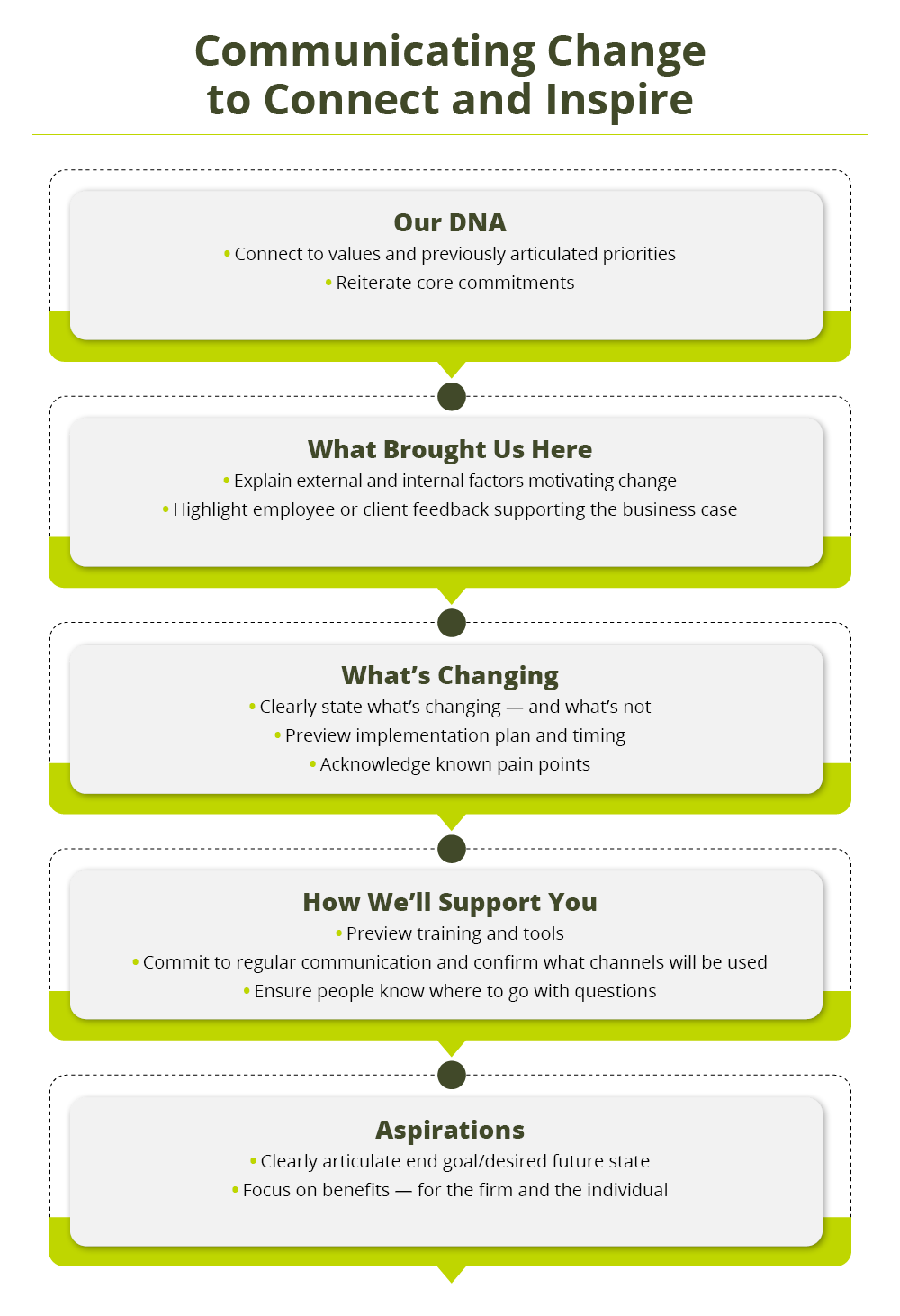 Communicating Change to Connect and Inspire

Our DNA

• Connect to values and previously articulated priorities

• Reiterate core commitments

What Brought Us Here

• Explain external and internal factors motivating change

• Highlight employee or client feedback supporting the business case

What's Changing

• Clearly state what's changing — and what's not

• Preview implementation plan and timing

• Acknowledge known pain points

How We'll Support You

• Preview training and tools

• Commit to regular communication and confirm what channels will be used

• Ensure people know where to go with questions

Aspirations

• Clearly articulate end goal/desired future state

• Focus on benefits — for the firm and the individual